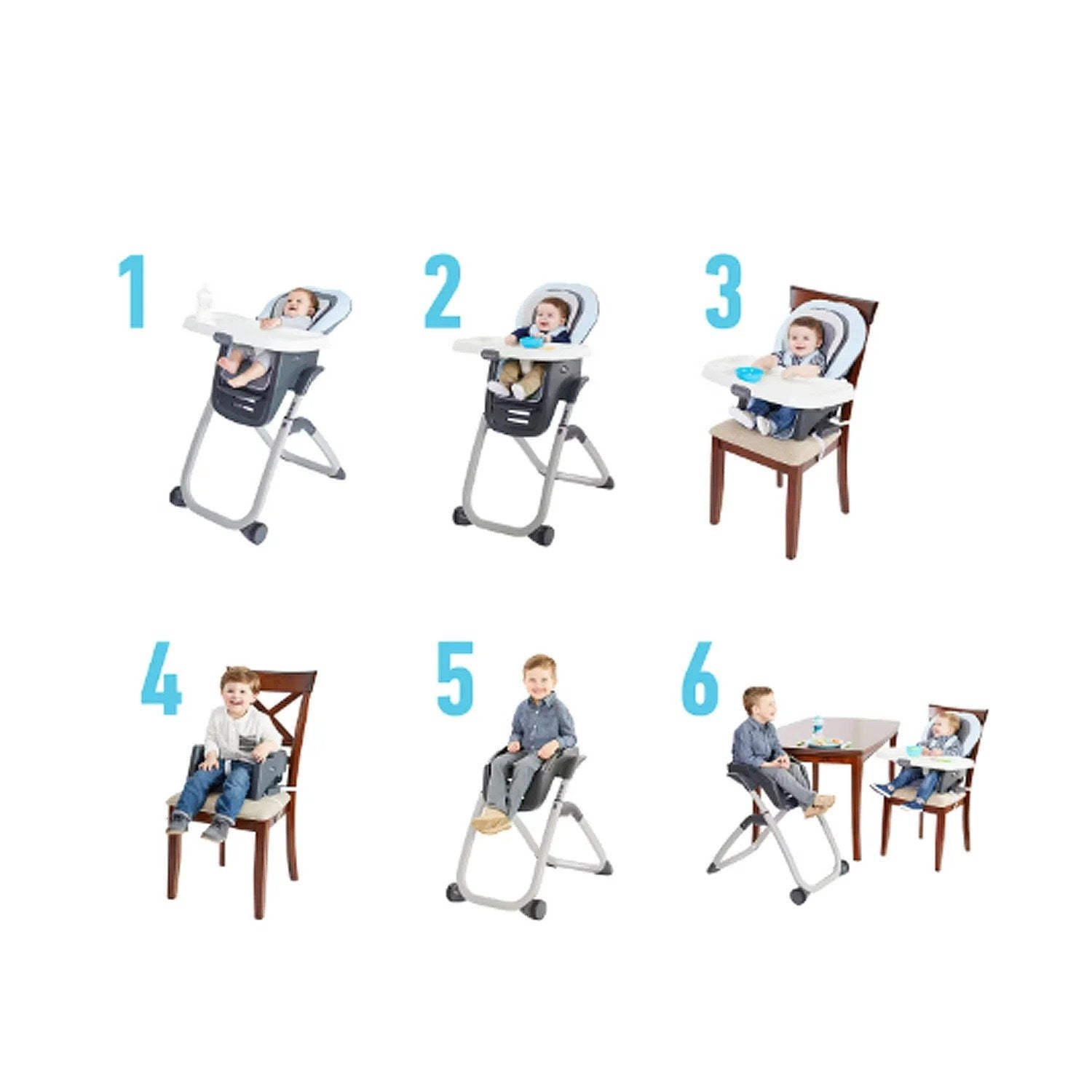 1

2

3

4

5

6