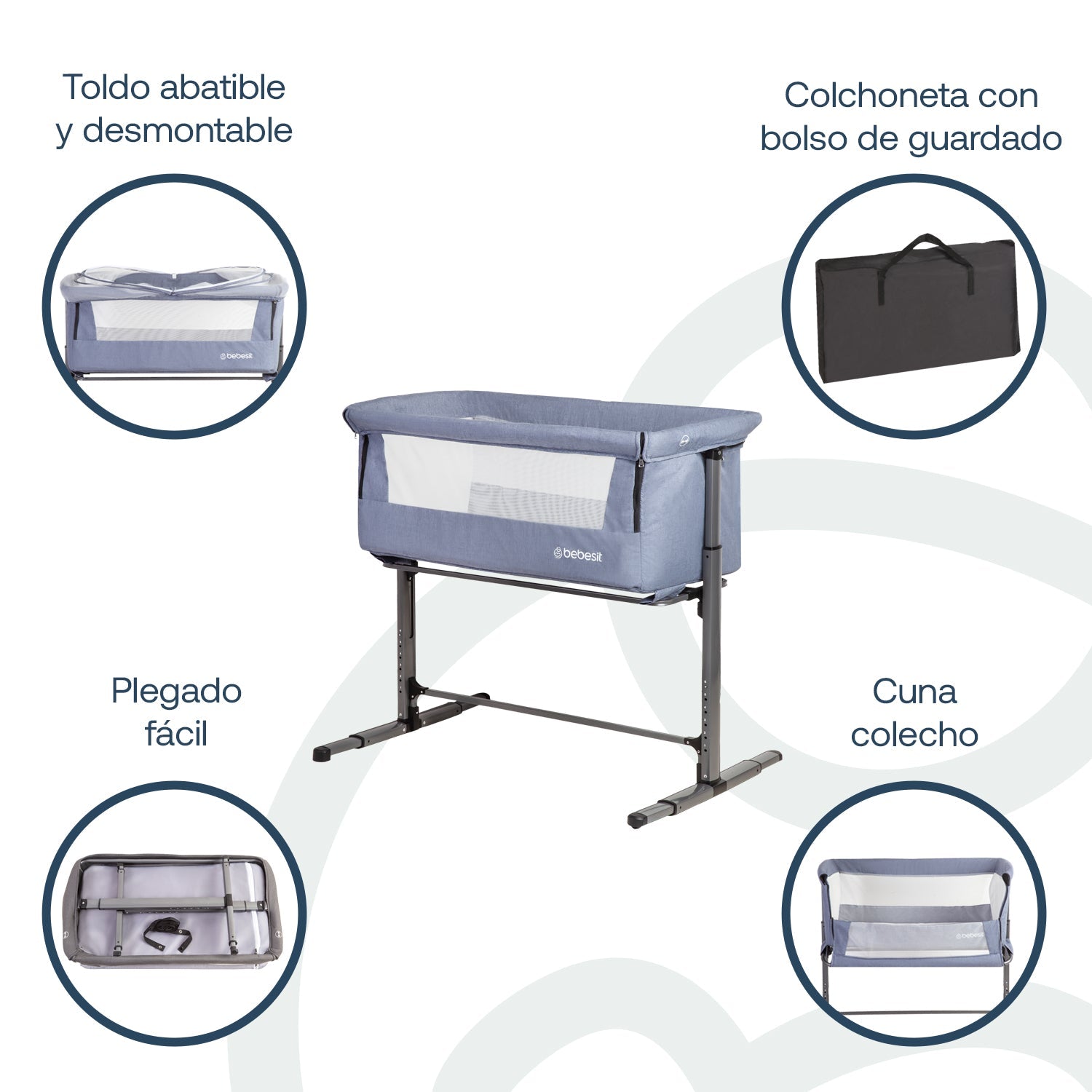 Toldo abatible y desmontable

Colchoneta con bolso de guardado

bebesit

bebesit

Plegado fácil

Cuna colecho

bebesit