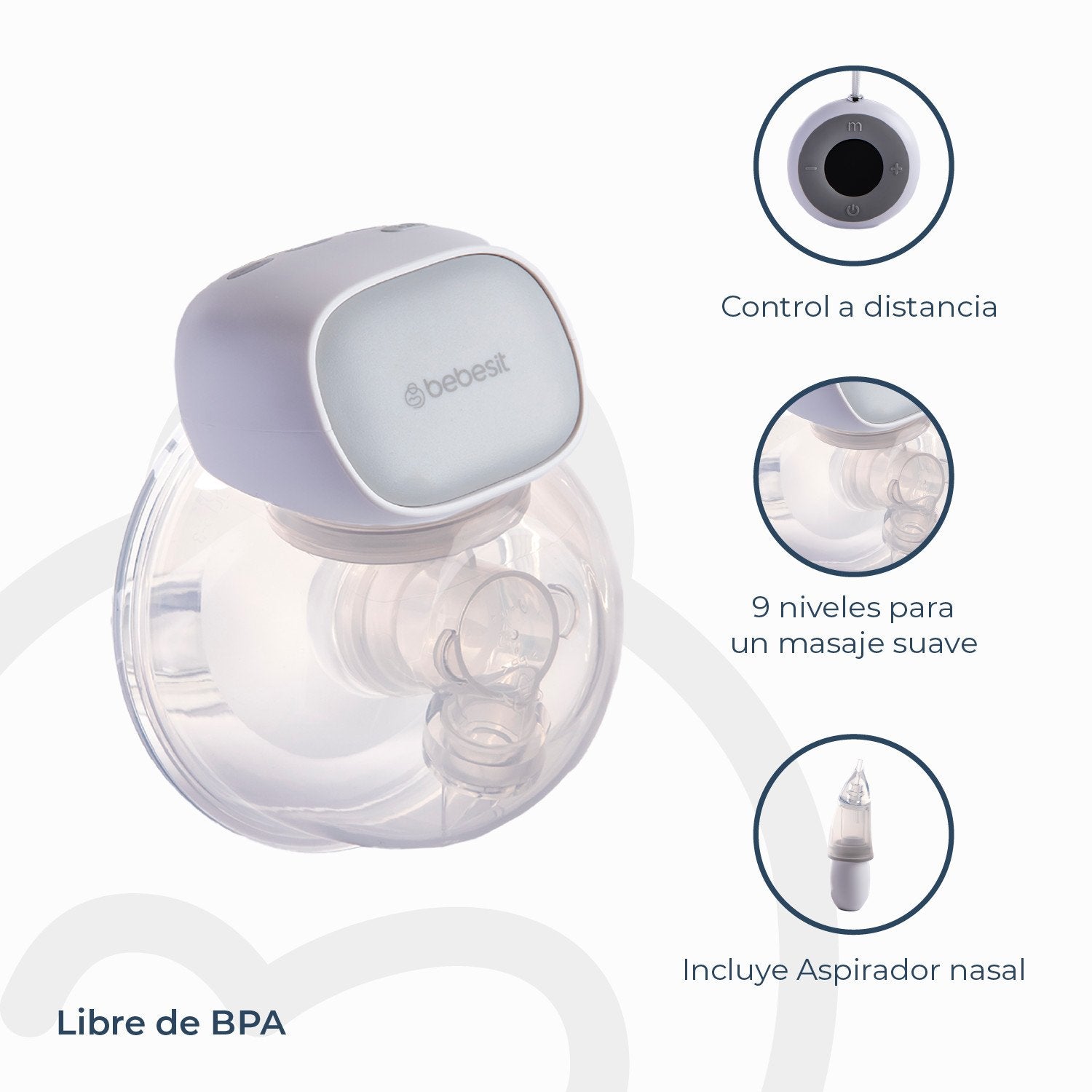 bebesit

m
−
+

Control a distancia

9 niveles para un masaje suave

Incluye Aspirador nasal

Libre de BPA