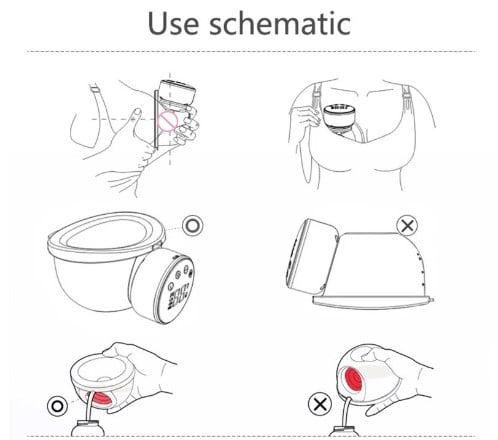 Use schematic