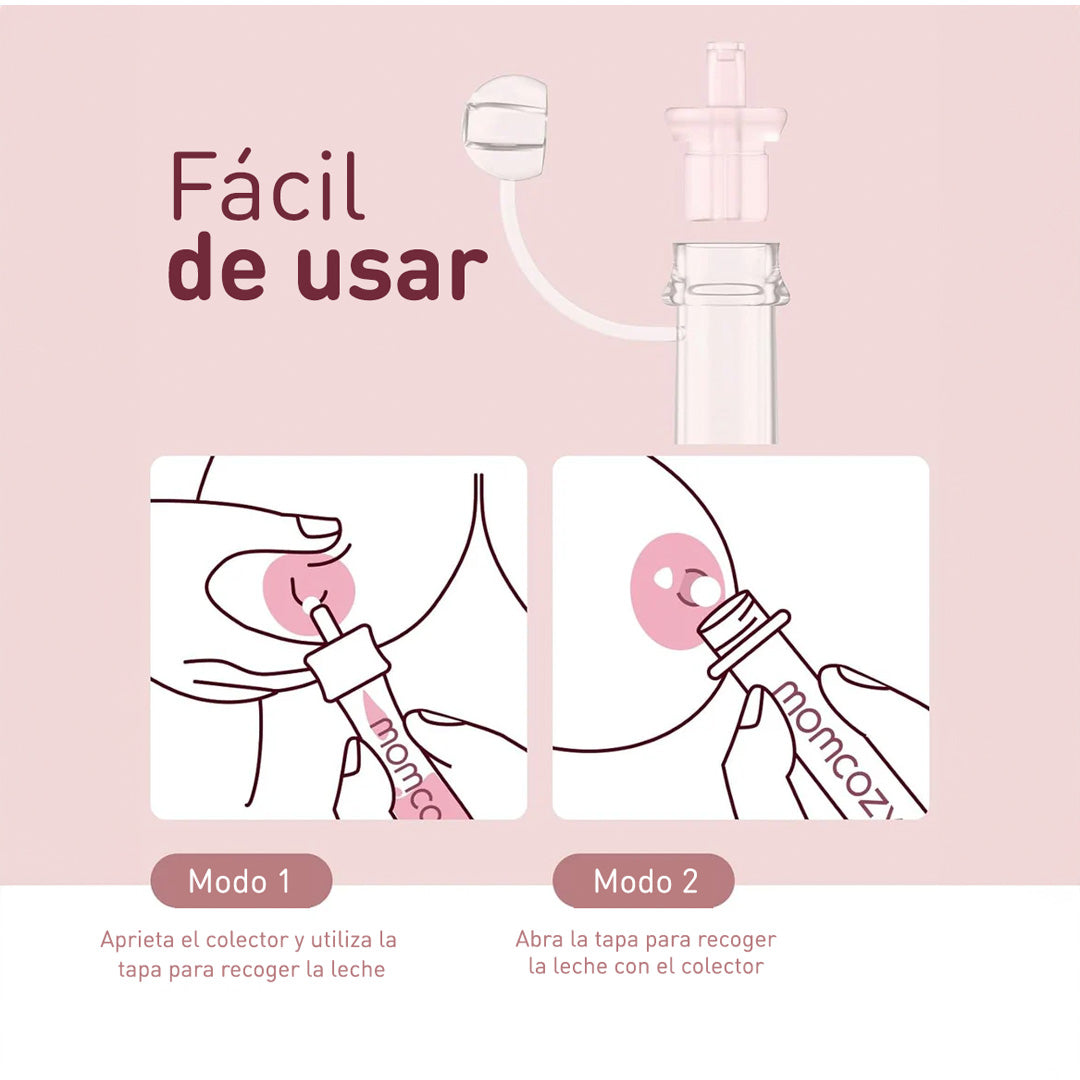 Fácil
de usar

momco

momcozy

Modo 1

Aprieta el colector y utiliza la tapa para recoger la leche

Modo 2

Abra la tapa para recoger la leche con el colector