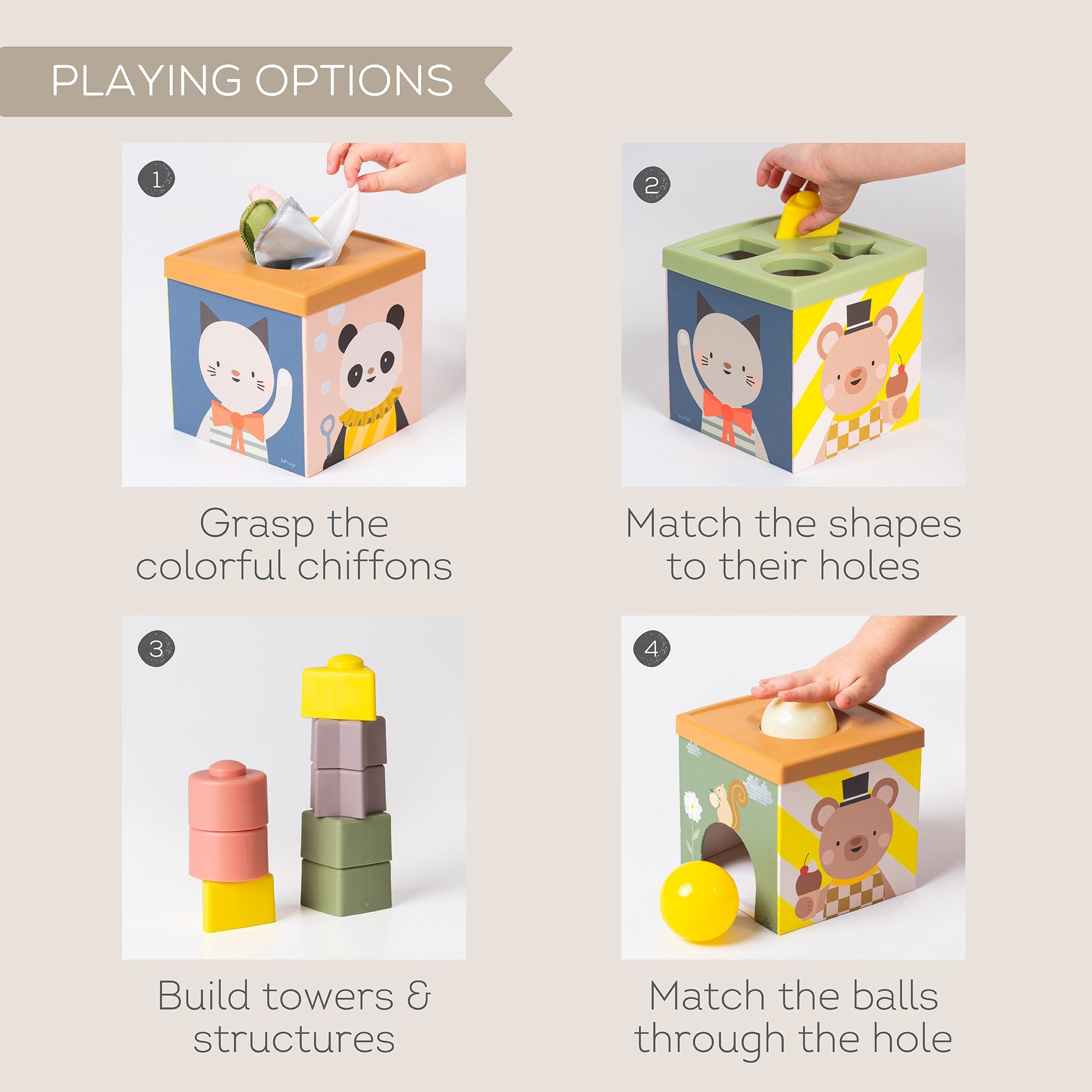 PLAYING OPTIONS

1

Grasp the colorful chiffons

2

Match the shapes to their holes

3

Build towers & structures

4

Match the balls through the hole